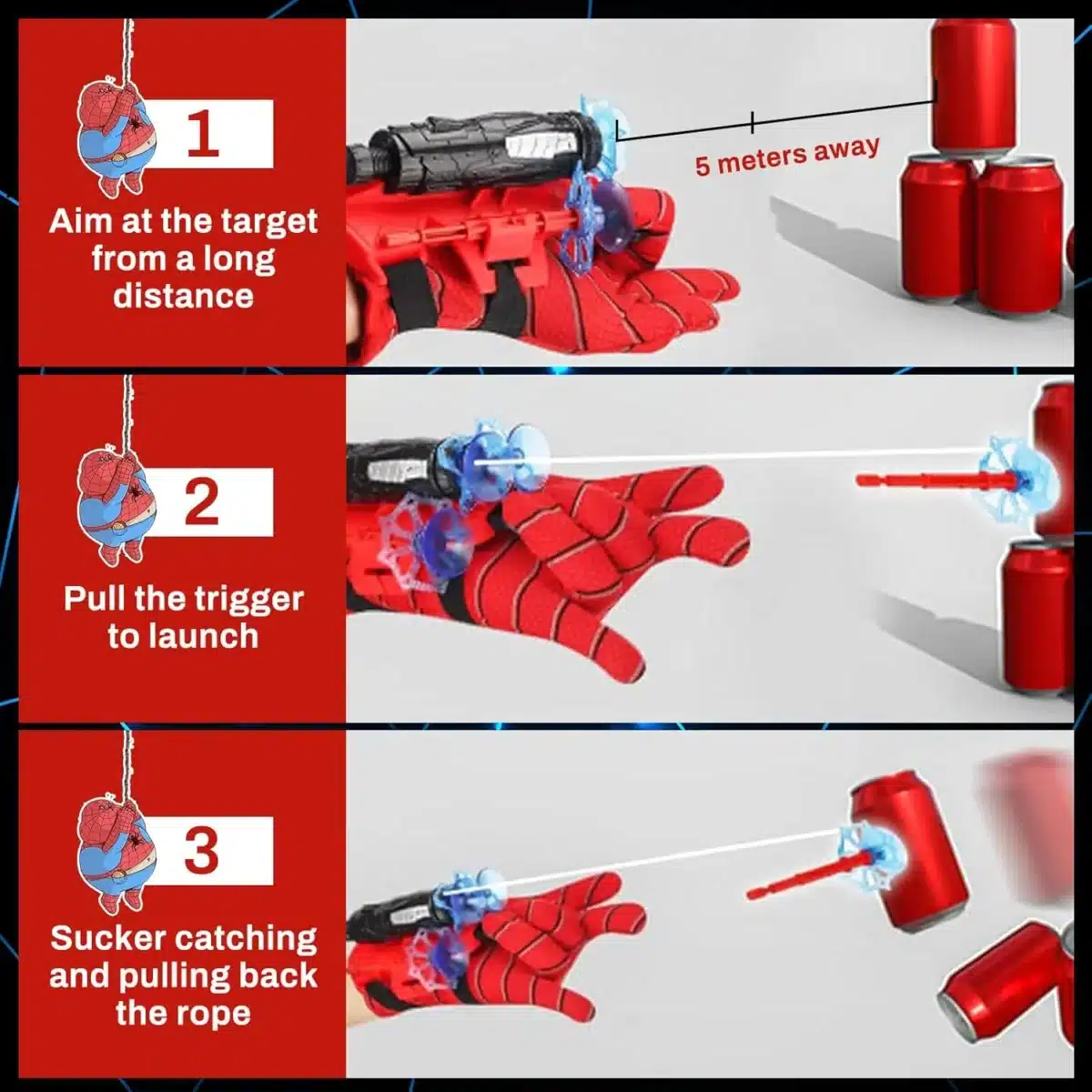 1

Aim at the target from a long distance

5 meters away

2

Pull the trigger to launch

3

Sucker catching and pulling back the rope