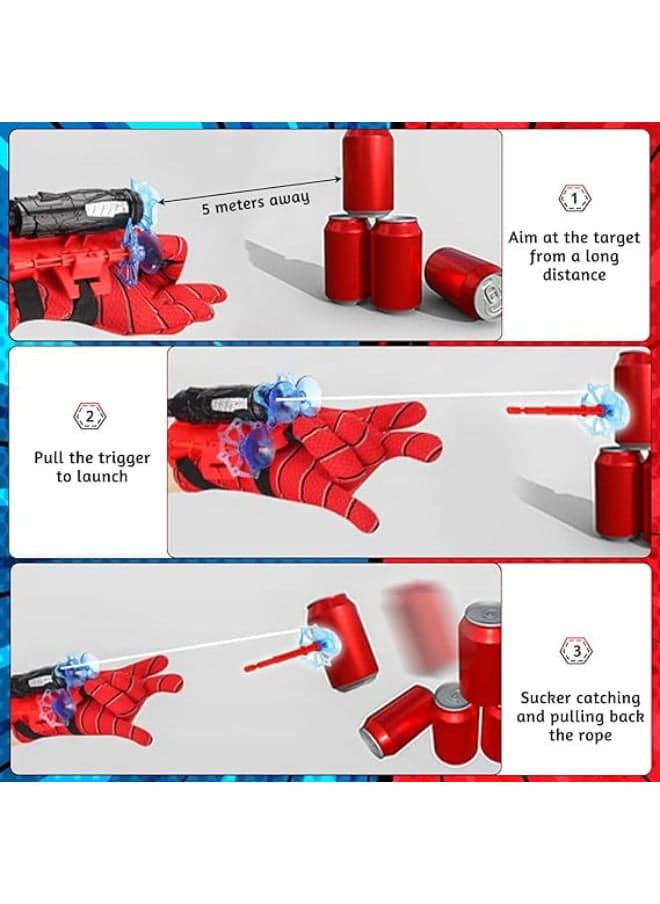 5 meters away

1

Aim at the target from a long distance

2

Pull the trigger to launch

3

Sucker catching and pulling back the rope